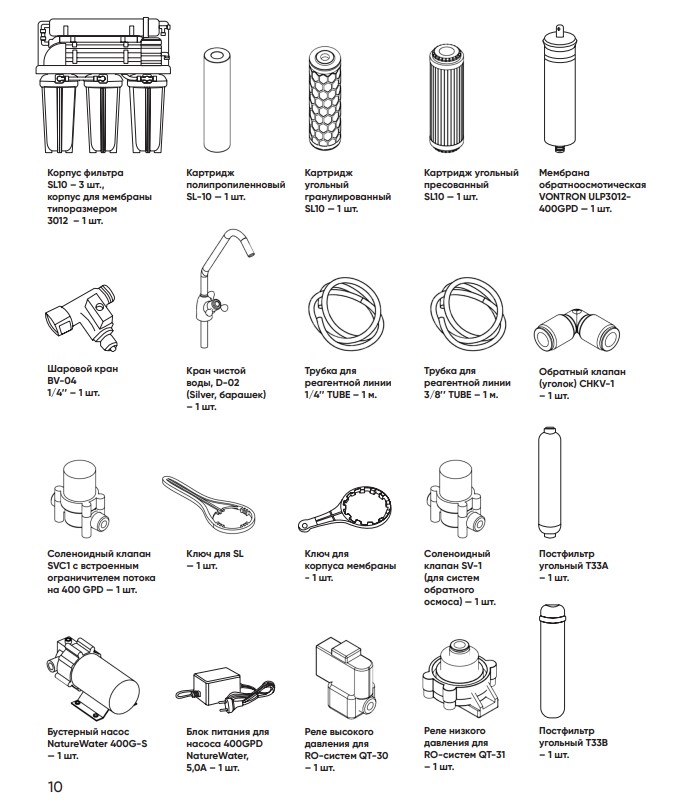 Корпус фильтра SL10 – 3 шт., корпус для мембраны типоразмером 3012 – 1 шт.

Картридж полипропиленовый SL-10 – 1 шт.

Картридж угольный гранулированный SL10 – 1 шт.

Картридж угольный пресованный SL10 – 1 шт.

Мембрана обратноосмотическая VONTRON ULP3012-400GPD – 1 шт.

Шаровой кран BV-04 1/4'' – 1 шт.

Кран чистой воды, D-02 (Silver, барашек) – 1 шт.

Трубка для реагентной линии 1/4'' TUBE – 1 м.

Трубка для реагентной линии 3/8'' TUBE – 1 м.

Обратный клапан (уголок) CHKV-1 – 1 шт.

Соленоидный клапан SVC1 с встроенным ограничителем потока на 400 GPD – 1 шт.

Ключ для SL – 1 шт.

Ключ для корпуса мембраны - 1 шт.

Соленоидный клапан SV-1 (для систем обратного осмоса) – 1 шт.

Постфильтр угольный T33A – 1 шт.

Бустерный насос NatureWater 400G-S – 1 шт.

Блок питания для насоса 400GPD NatureWater, 5,0A – 1 шт.

Реле высокого давления для RO-систем QT-30 – 1 шт.

Реле низкого давления для RO-систем QT-31 – 1 шт.

Постфильтр угольный T33B – 1 шт.

10